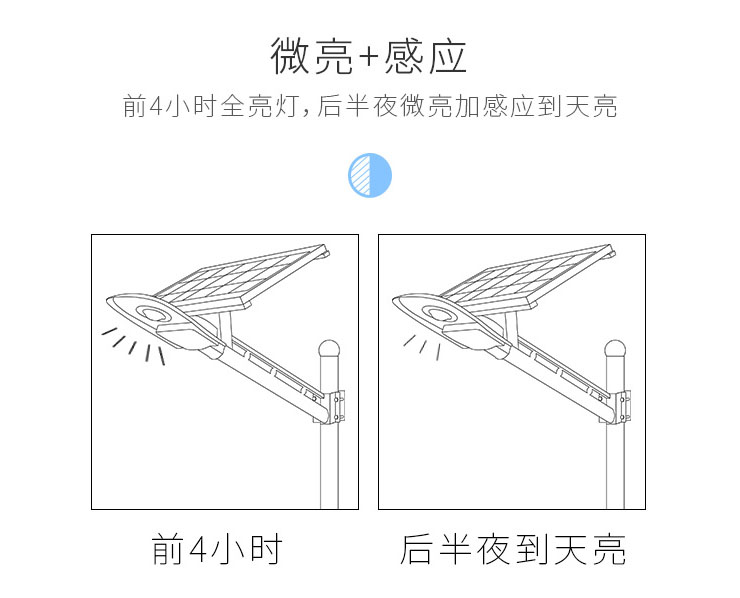 微亮+感应

前4小时全亮灯，后半夜微亮加感应到天亮

前4小时

后半夜到天亮